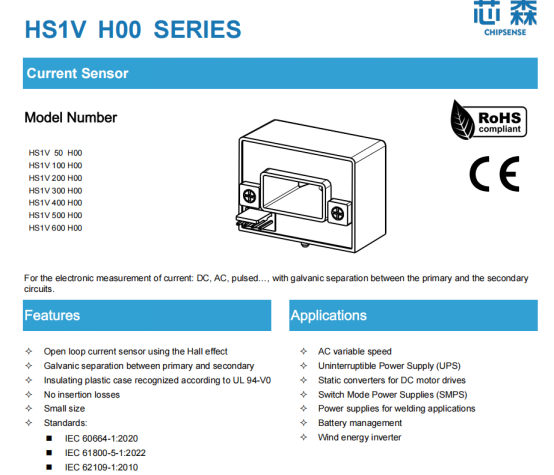 HS1V H00 SERIES

芯森
CHIPSENSE

Current Sensor

Model Number

HS1V 50 H00
HS1V 100 H00
HS1V 200 H00
HS1V 300 H00
HS1V 400 H00
HS1V 500 H00
HS1V 600 H00

RoHS
compliant

CE

For the electronic measurement of current: DC, AC, pulsed..., with galvanic separation between the primary and the secondary circuits.

Features

✧ Open loop current sensor using the Hall effect
✧ Galvanic separation between primary and secondary
✧ Insulating plastic case recognized according to UL 94-V0
✧ No insertion losses
✧ Small size
✧ Standards:
■ IEC 60664-1:2020
■ IEC 61800-5-1:2022
■ IEC 62109-1:2010

Applications

✧ AC variable speed
✧ Uninterruptible Power Supply (UPS)
✧ Static converters for DC motor drives
✧ Switch Mode Power Supplies (SMPS)
✧ Power supplies for welding applications
✧ Battery management
✧ Wind energy inverter