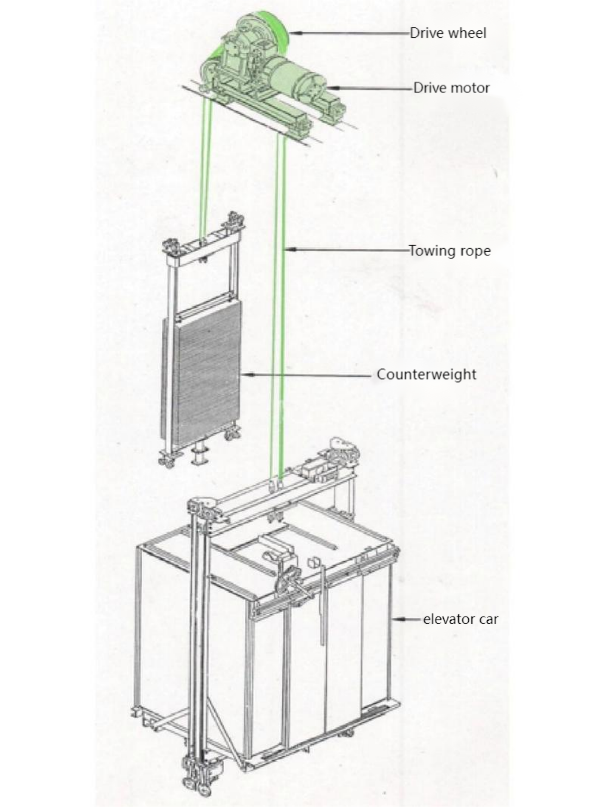 Drive wheel
Drive motor
Towing rope
Counterweight
elevator car