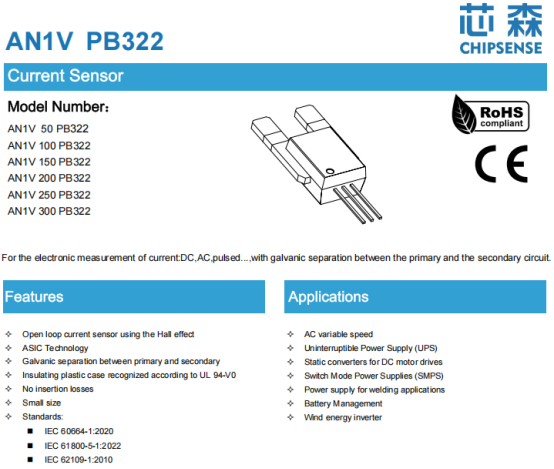 AN1V PB322

芯森
CHIPSENSE

Current Sensor

Model Number：

AN1V 50 PB322
AN1V 100 PB322
AN1V 150 PB322
AN1V 200 PB322
AN1V 250 PB322
AN1V 300 PB322

RoHS compliant

CE

For the electronic measurement of current:DC,AC,pulsed...,with galvanic separation between the primary and the secondary circuit.

Features

✧ Open loop current sensor using the Hall effect
✧ ASIC Technology
✧ Galvanic separation between primary and secondary
✧ Insulating plastic case recognized according to UL 94-V0
✧ No insertion losses
✧ Small size
✧ Standards:
■ IEC 60664-1:2020
■ IEC 61800-5-1:2022
■ IEC 62109-1:2010

Applications

✧ AC variable speed
✧ Uninterruptible Power Supply (UPS)
✧ Static converters for DC motor drives
✧ Switch Mode Power Supplies (SMPS)
✧ Power supply for welding applications
✧ Battery Management
✧ Wind energy inverter